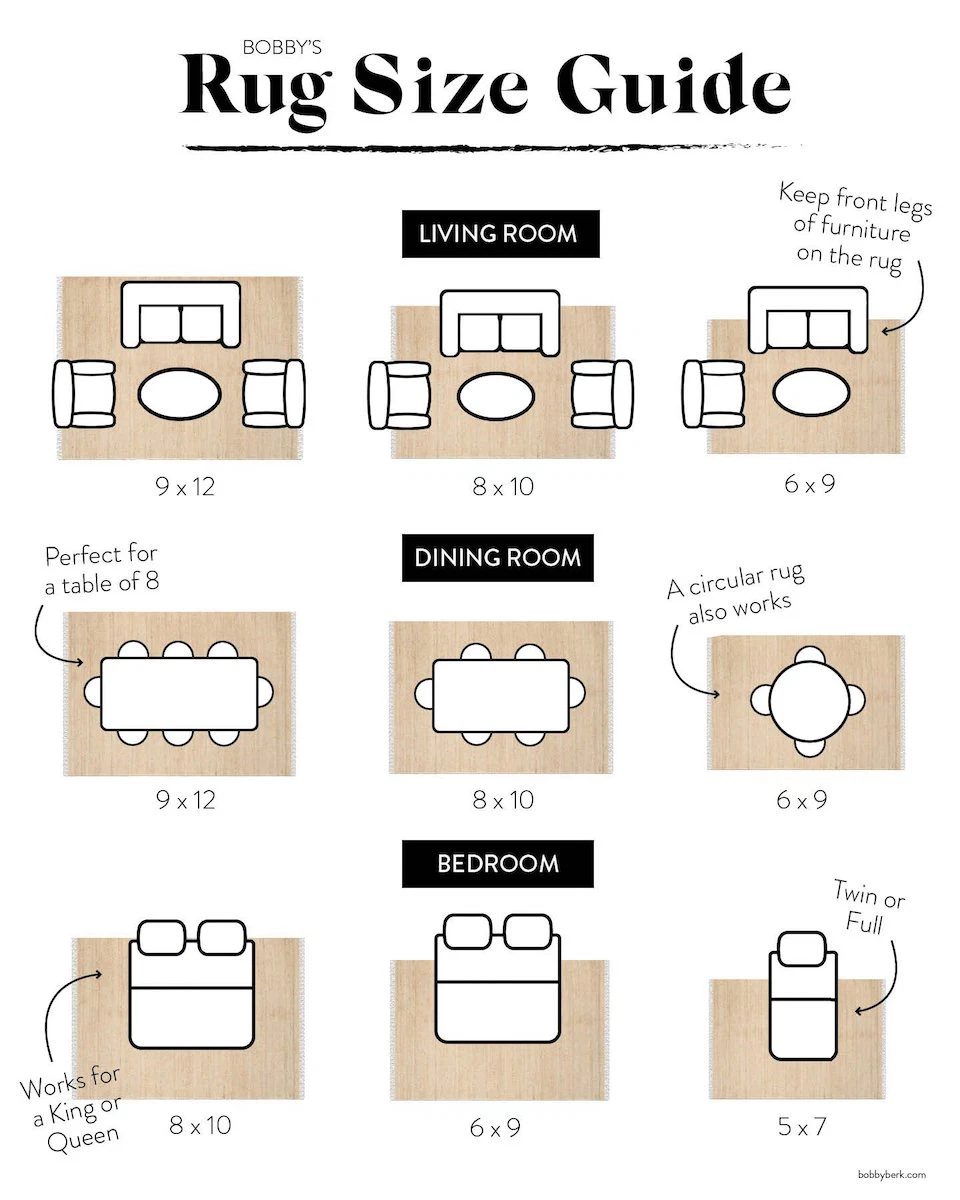 BOBBY'S
Rug Size Guide

LIVING ROOM

Keep front legs of furniture on the rug

9 x 12

8 x 10

6 x 9

DINING ROOM

Perfect for a table of 8

A circular rug also works

9 x 12

8 x 10

6 x 9

BEDROOM

Twin or Full

Works for a King or Queen

8 x 10

6 x 9

5 x 7

bobbyberk.com